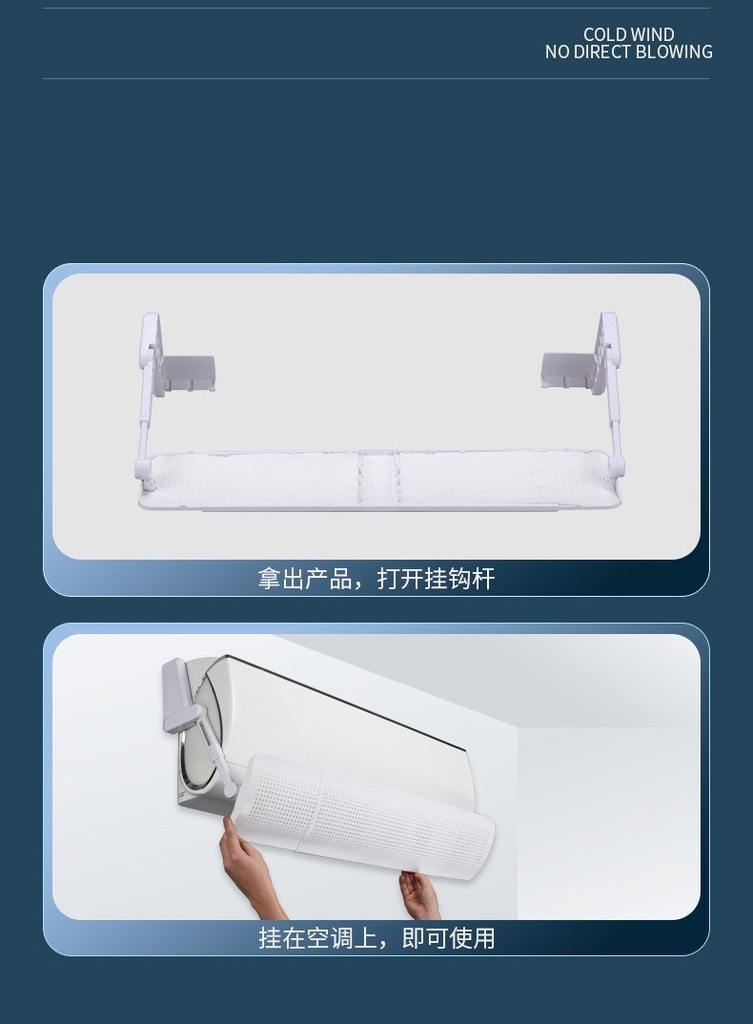 COLD WIND
NO DIRECT BLOWING

拿出产品，打开挂钩杆

挂在空调上，即可使用